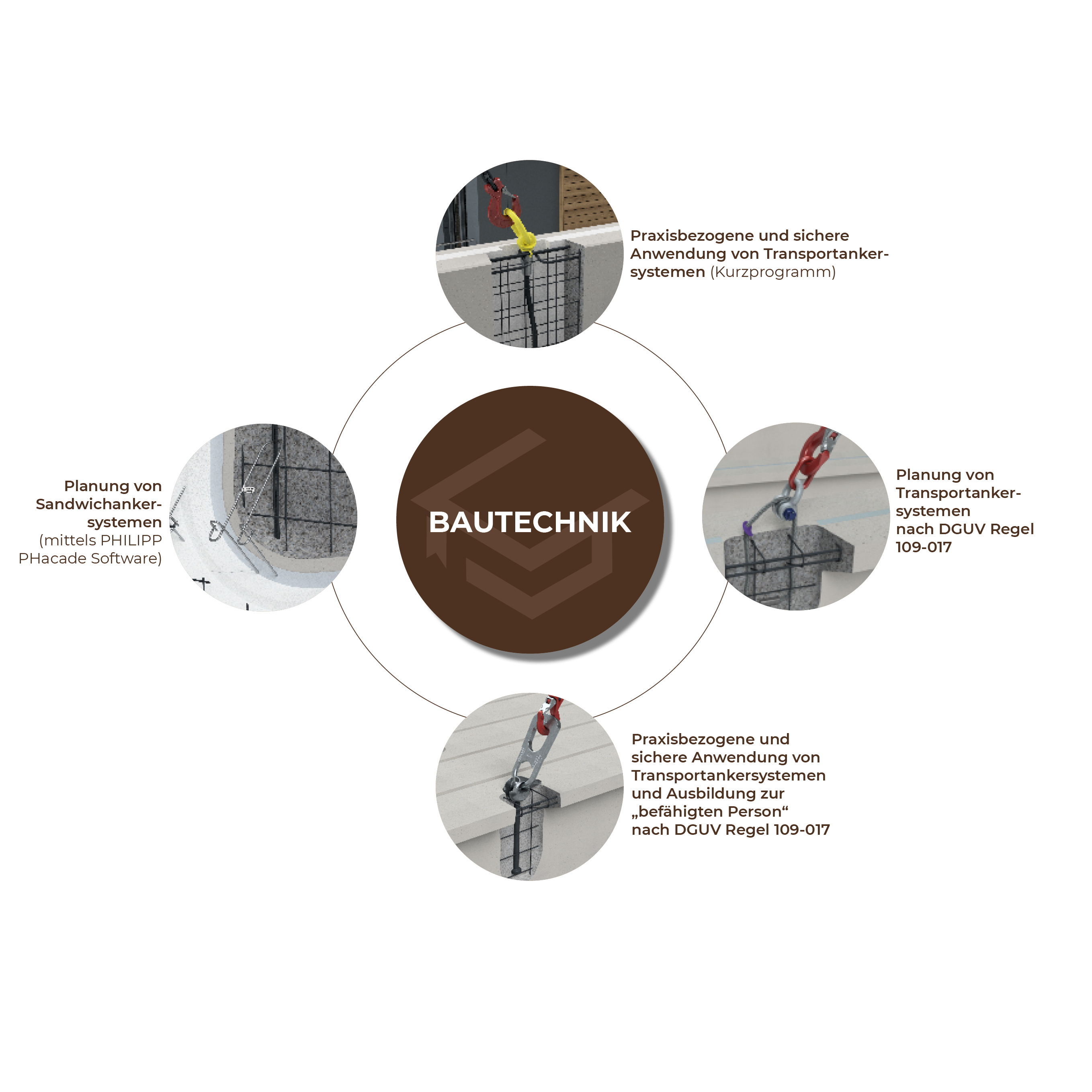 Praxisbezogene und sichere Anwendung von Transportankersystemen (Kurzprogramm)

Planung von Sandwichankersystemen (mittels PHILIPP PHacade Software)

BAUTECHNIK

Planung von Transportankersystemen nach DGUV Regel 109-017

Praxisbezogene und sichere Anwendung von Transportankersystemen und Ausbildung zur „befähigten Person“ nach DGUV Regel 109-017